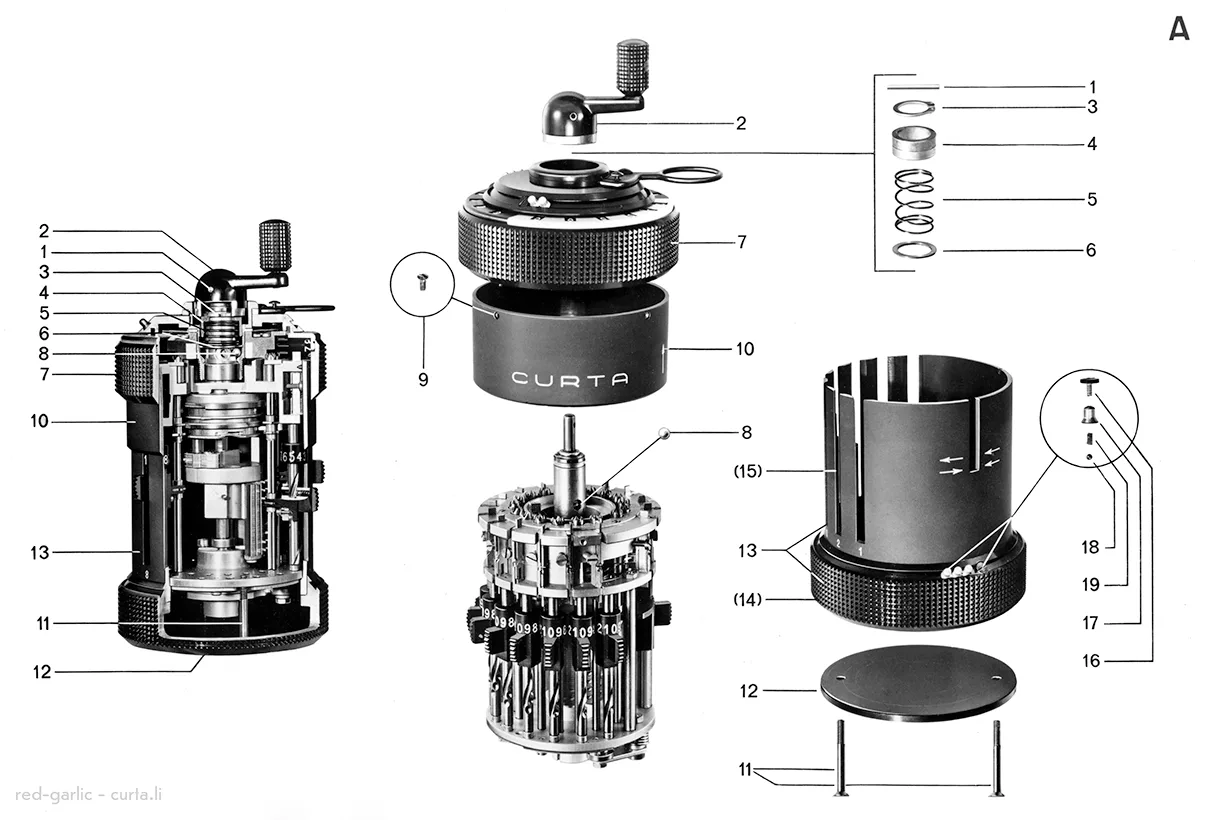 A

2
1
3
4
5
6
8
7
10
13
11
12

2
7
9
10
CURTA
8

1
3
4
5
6

(15)
13
(14)
12
11
18
19
17
16

red-garlic - curta.li